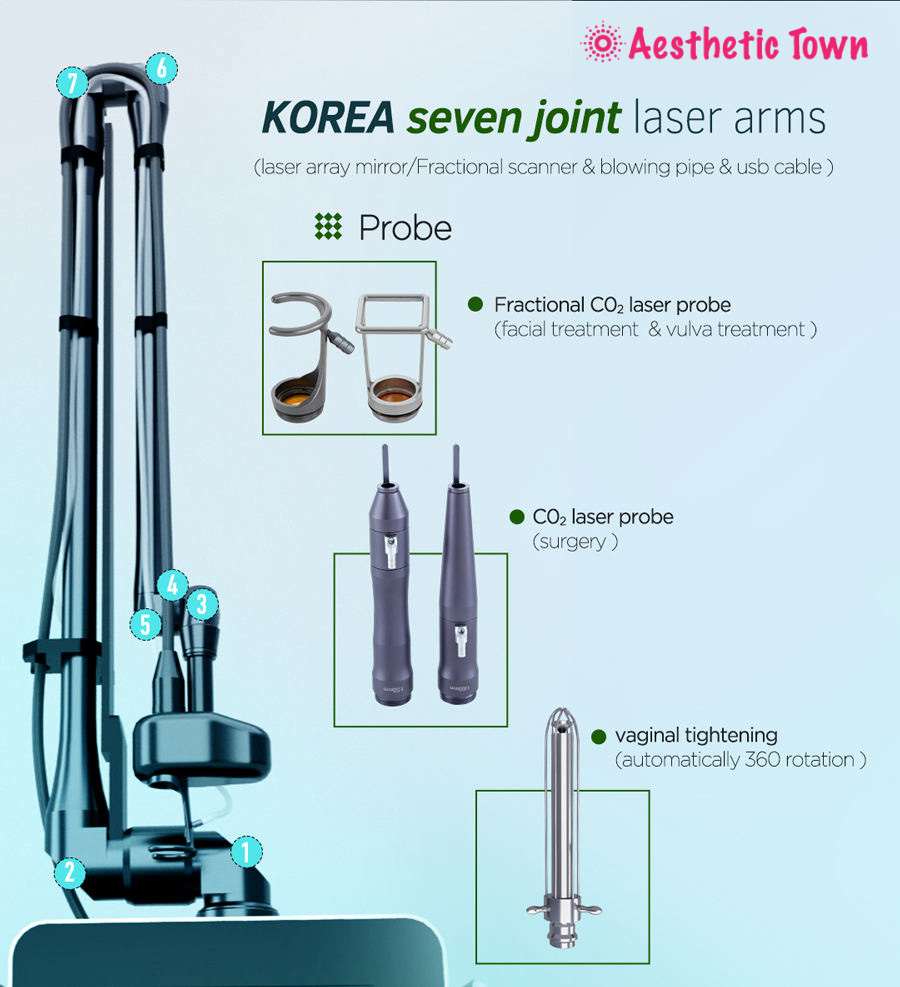 Aesthetic Town

KOREA seven joint laser arms

(laser array mirror/Fractional scanner & blowing pipe & usb cable )

Probe

Fractional $CO_2$ laser probe
(facial treatment & vulva treatment )

$CO_2$ laser probe
(surgery )

vaginal tightening
(automatically 360 rotation )

7
6
4
3
5
1
2